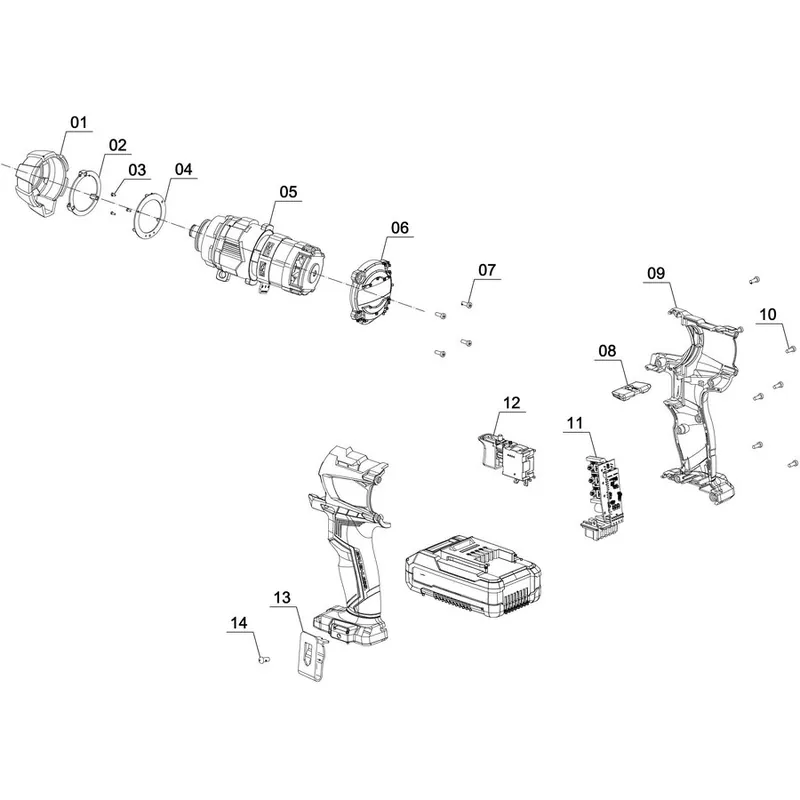 01
02
03
04
05
06
07
09
10
08
12
11
13
14